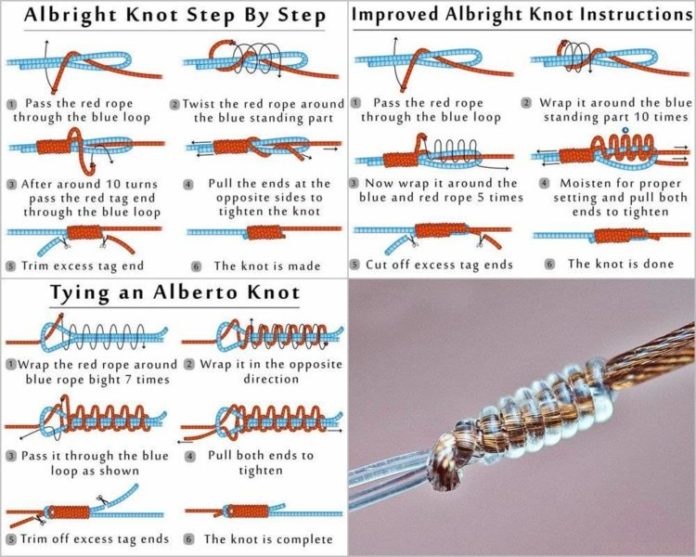 Albright Knot Step By Step

1 Pass the red rope through the blue loop

2 Twist the red rope around the blue standing part

3 After around 10 turns pass the red tag end through the blue loop

4 Pull the ends at the opposite sides to tighten the knot

5 Trim excess tag end

6 The knot is made

Improved Albright Knot Instructions

1 Pass the red rope through the blue loop

2 Wrap it around the blue standing part 10 times

3 Now wrap it around the blue and red rope 5 times

4 Moisten for proper setting and pull both ends to tighten

5 Cut off excess tag ends

6 The knot is done

Tying an Alberto Knot

1 Wrap the red rope around blue rope bight 7 times

2 Wrap it in the opposite direction

3 Pass it through the blue loop as shown

4 Pull both ends to tighten

5 Trim off excess tag ends

6 The knot is complete