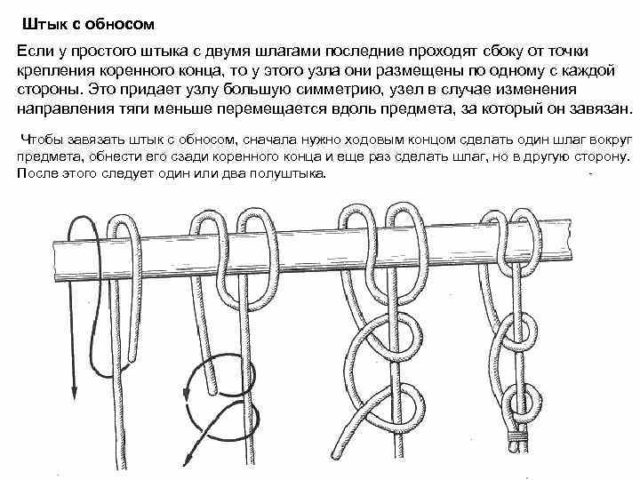 Штык с обносом

Если у простого штыка с двумя шлагами последние проходят сбоку от точки крепления коренного конца, то у этого узла они размещены по одному с каждой стороны. Это придает узлу большую симметрию, узел в случае изменения направления тяги меньше перемещается вдоль предмета, за который он завязан.

Чтобы завязать штык с обносом, сначала нужно ходовым концом сделать один шлаг вокруг предмета, обнести его сзади коренного конца и еще раз сделать шлаг, но в другую сторону. После этого следует один или два полуштыка.