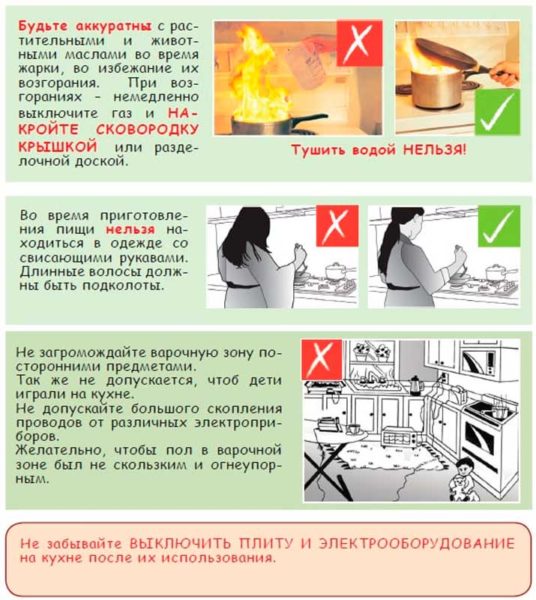 Будьте аккуратны с растительными и животными маслами во время жарки, во избежание их возгорания. При возгораниях - немедленно выключите газ и НАКРОЙТЕ СКОВОРОДКУ КРЫШКОЙ или разделочной доской.

Тушить водой НЕЛЬЗЯ!

Во время приготовления пищи нельзя находиться в одежде со свисающими рукавами. Длинные волосы должны быть подколоты.

Не загромождайте варочную зону посторонними предметами.
Так же не допускается, чтоб дети играли на кухне.
Не допускайте большого скопления проводов от различных электроприборов.
Желательно, чтобы пол в варочной зоне был не скользким и огнеупорным.

Не забывайте ВЫКЛЮЧИТЬ ПЛИТУ И ЭЛЕКТРООБОРУДОВАНИЕ на кухне после их использования.